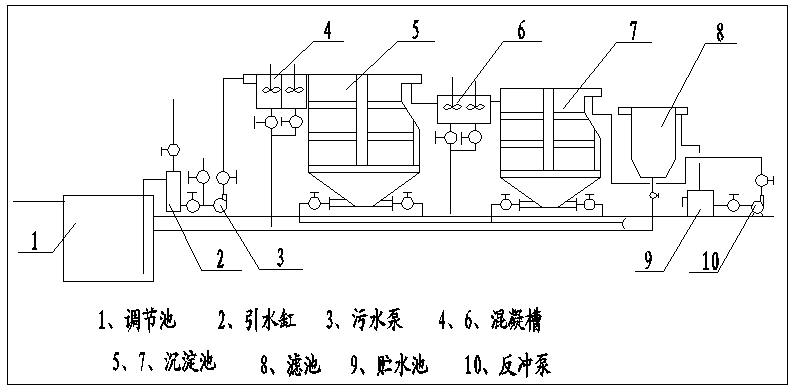 4
5
6
7
8
1
2
3
9
10

1、调节池　2、引水缸　3、污水泵　4、6、混凝槽
5、7、沉淀池　8、滤池　9、贮水池　10、反冲泵